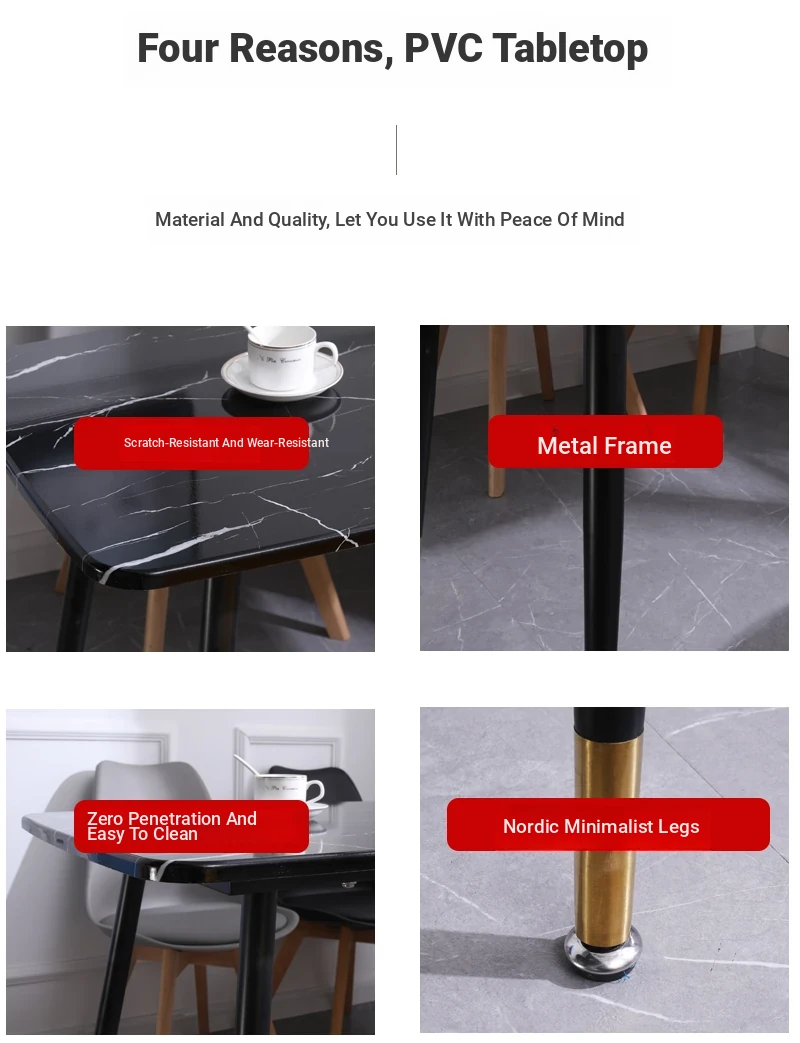 Four Reasons, PVC Tabletop

Material And Quality, Let You Use It With Peace Of Mind

Scratch-Resistant And Wear-Resistant

Metal Frame

Zero Penetration And Easy To Clean

Nordic Minimalist Legs