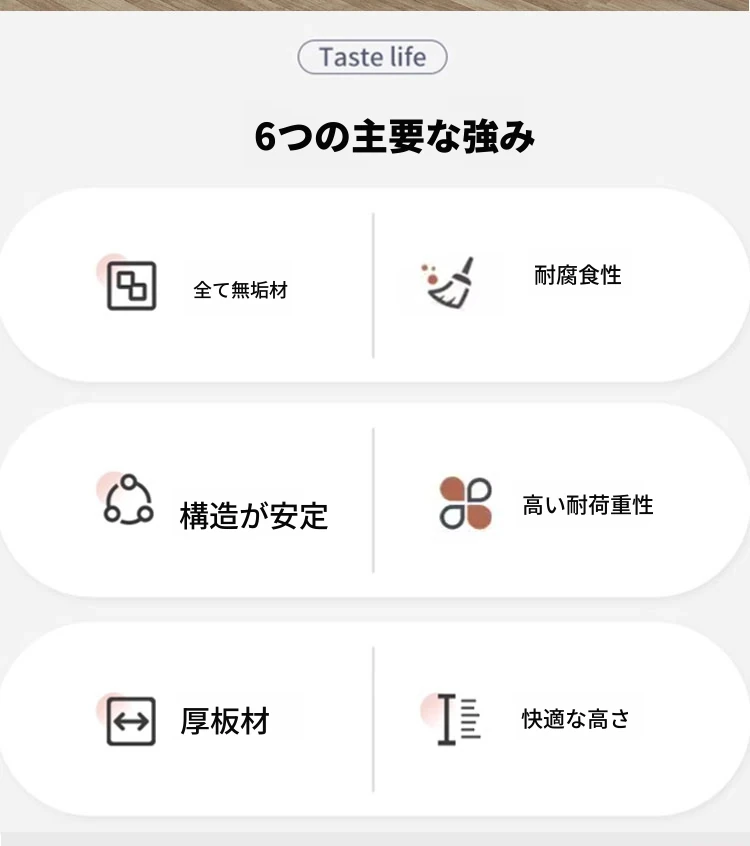 Taste life

6つの主要な強み

全て無垢材

耐腐食性

構造が安定

高い耐荷重性

厚板材

快適な高さ