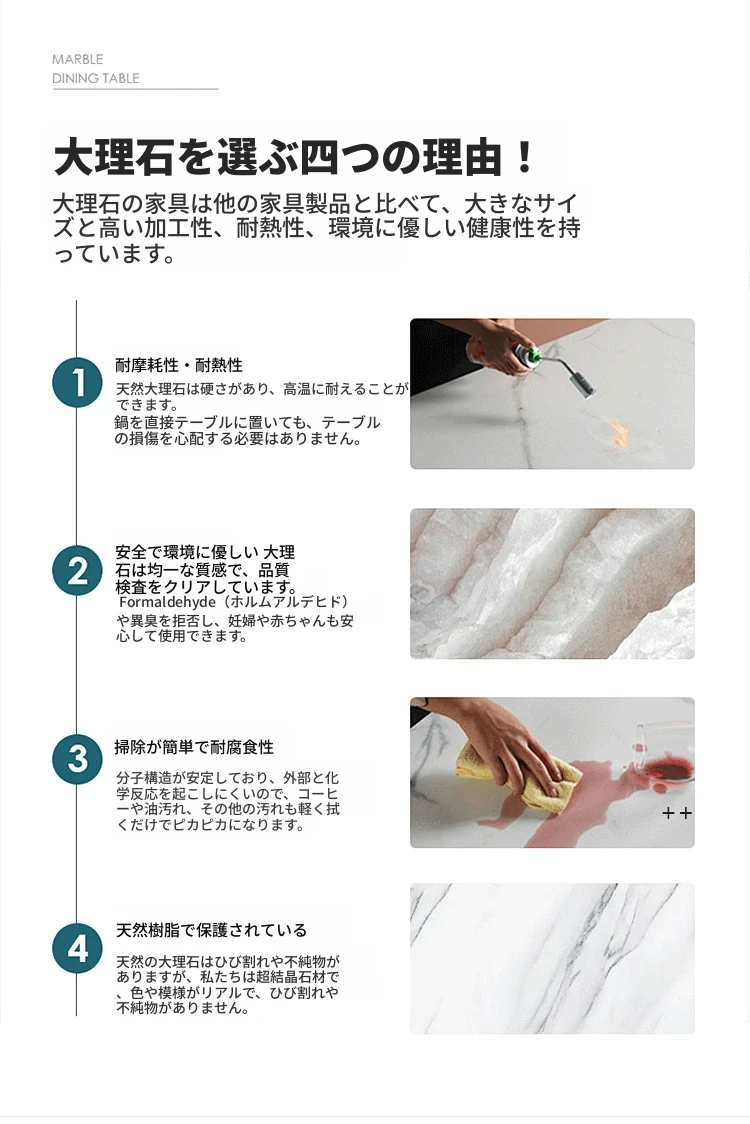 MARBLE
DINING TABLE

大理石を選ぶ四つの理由！

大理石の家具は他の家具製品と比べて、大きなサイズと高い加工性、耐熱性、環境に優しい健康性を持っています。

1

耐摩耗性・耐熱性

天然大理石は硬さがあり、高温に耐えることができます。
鍋を直接テーブルに置いても、テーブルの損傷を心配する必要はありません。

2

安全で環境に優しい 大理石は均一な質感で、品質検査をクリアしています。
Formaldehyde（ホルムアルデヒド）や異臭を拒否し、妊婦や赤ちゃんも安心して使用できます。

3

掃除が簡単で耐腐食性

分子構造が安定しており、外部と化学反応を起こしにくいので、コーヒーや油汚れ、その他の汚れも軽く拭くだけでピカピカになります。

++

4

天然樹脂で保護されている

天然の大理石はひび割れや不純物がありますが、私たちは超結晶石材で、色や模様がリアルで、ひび割れや不純物がありません。